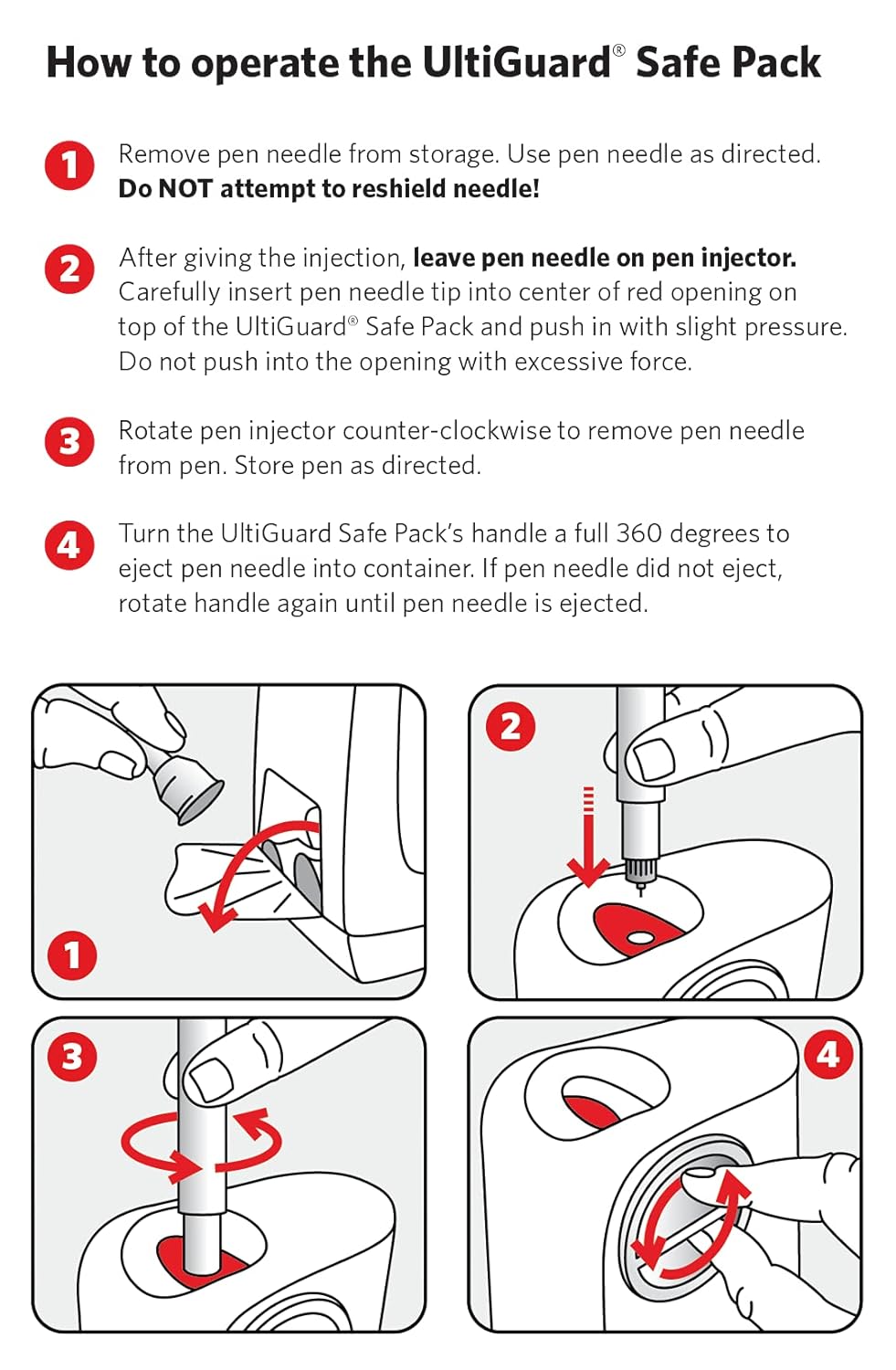 How to operate the UltiGuard® Safe Pack

1 Remove pen needle from storage. Use pen needle as directed. Do NOT attempt to reshield needle!

2 After giving the injection, leave pen needle on pen injector. Carefully insert pen needle tip into center of red opening on top of the UltiGuard® Safe Pack and push in with slight pressure. Do not push into the opening with excessive force.

3 Rotate pen injector counter-clockwise to remove pen needle from pen. Store pen as directed.

4 Turn the UltiGuard Safe Pack's handle a full 360 degrees to eject pen needle into container. If pen needle did not eject, rotate handle again until pen needle is ejected.

1

2

3

4