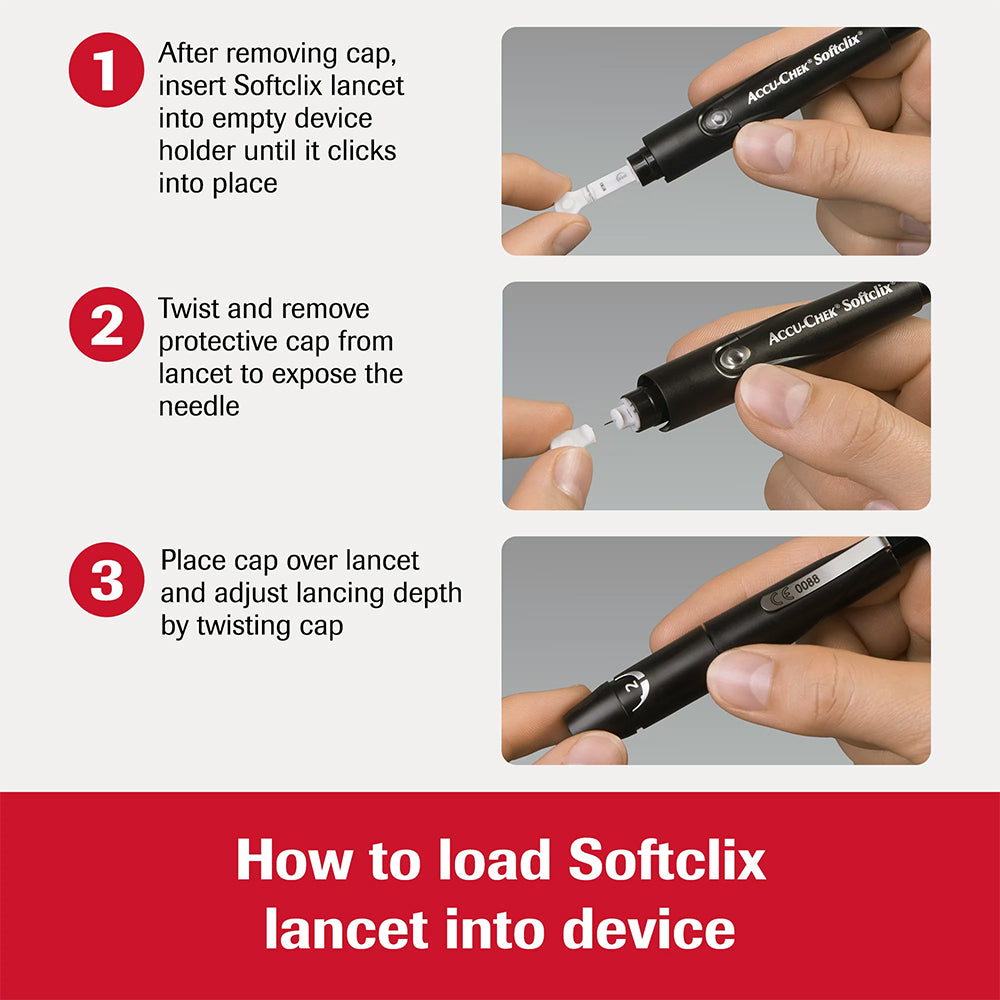 1 After removing cap, insert Softclix lancet into empty device holder until it clicks into place

ACCU-CHEK® Softclix®

2 Twist and remove protective cap from lancet to expose the needle

ACCU-CHEK® Softclix®

3 Place cap over lancet and adjust lancing depth by twisting cap

CE 0088

2

How to load Softclix lancet into device